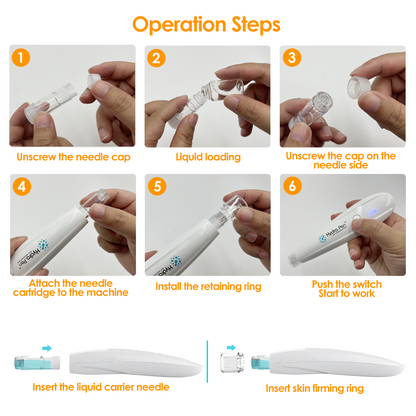 Operation Steps

1

Unscrew the needle cap

2

Liquid loading

3

Unscrew the cap on the needle side

4

Hydra Pen

Attach the needle cartridge to the machine

5

Hydra Pen

Install the retaining ring

6

Hydra Pen

Push the switch Start to work

Insert the liquid carrier needle

Insert skin firming ring